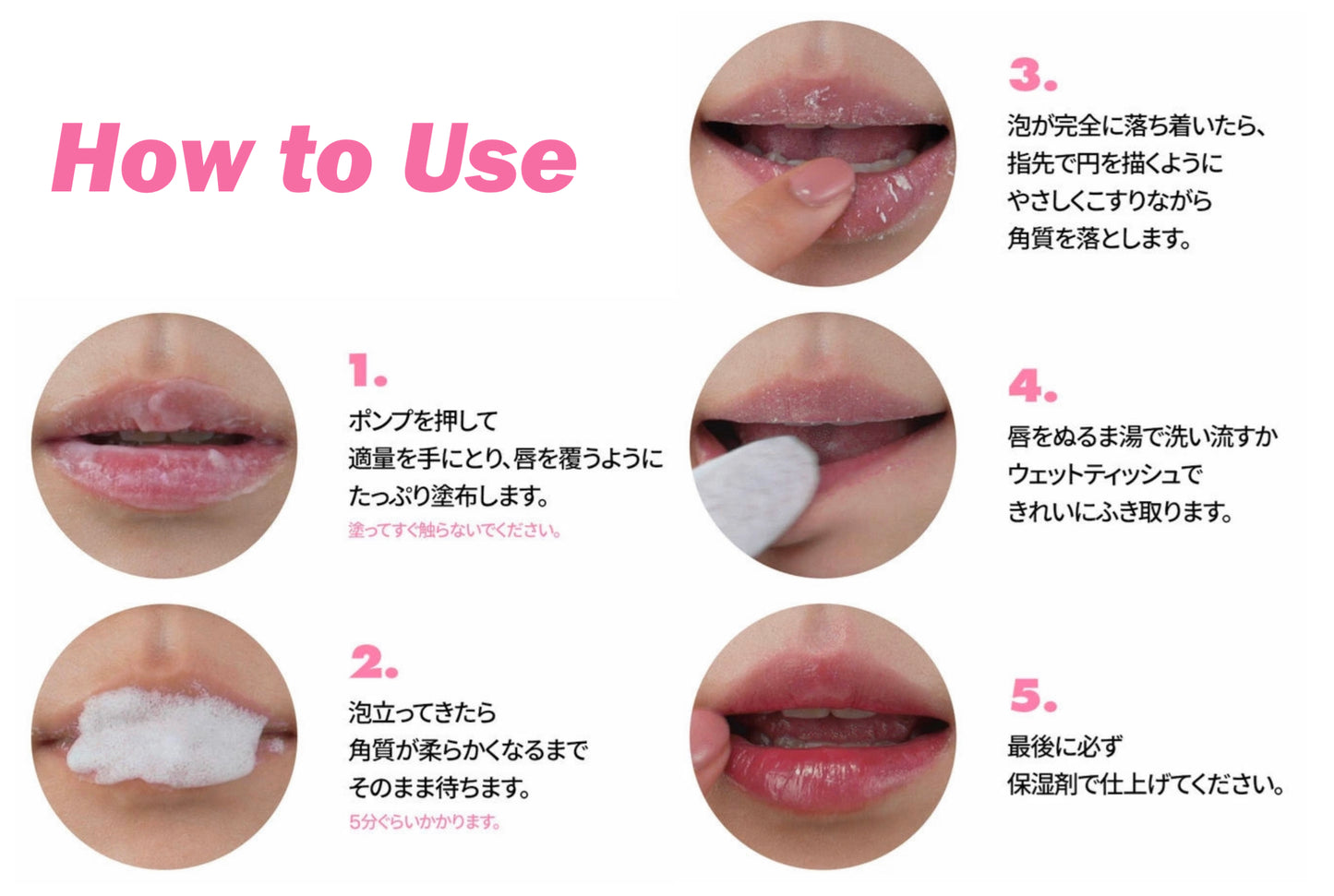 How to Use

1.
ポンプを押して
適量を手にとり、唇を覆うように
たっぷり塗布します。
塗ってすぐ触らないでください。

2.
泡立ってきたら
角質が柔らかくなるまで
そのまま待ちます。
5分ぐらいかかります。

3.
泡が完全に落ち着いたら、
指先で円を描くように
やさしくこすりながら
角質を落とします。

4.
唇をぬるま湯で洗い流すか
ウェットティッシュで
きれいにふき取ります。

5.
最後に必ず
保湿剤で仕上げてください。